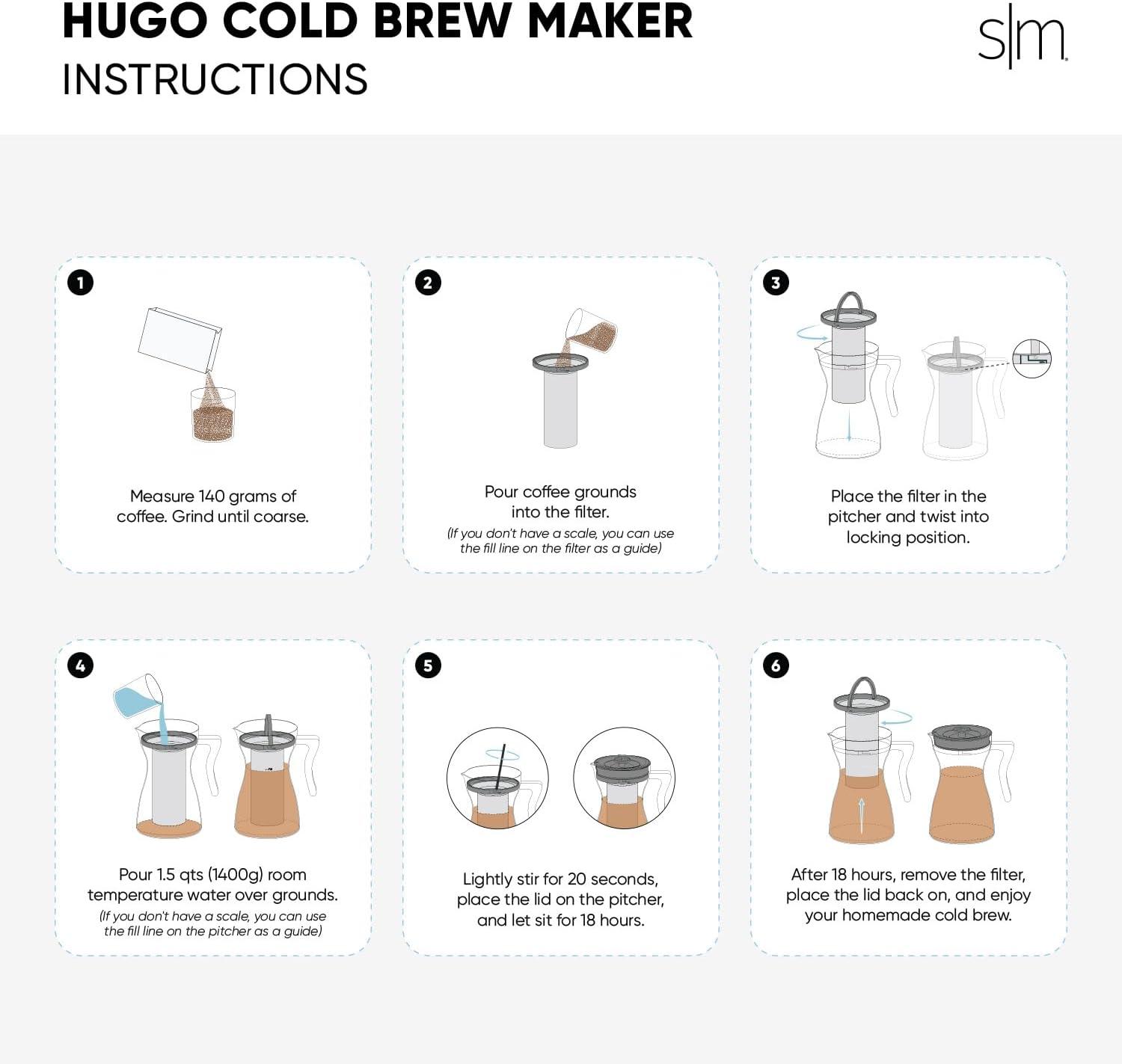 HUGO COLD BREW MAKER
INSTRUCTIONS

s|m

1
Measure 140 grams of coffee. Grind until coarse.

2
Pour coffee grounds into the filter.
(If you don't have a scale, you can use the fill line on the filter as a guide)

3
Place the filter in the pitcher and twist into locking position.

4
Pour 1.5 qts (1400g) room temperature water over grounds.
(If you don't have a scale, you can use the fill line on the pitcher as a guide)

5
Lightly stir for 20 seconds, place the lid on the pitcher, and let sit for 18 hours.

6
After 18 hours, remove the filter, place the lid back on, and enjoy your homemade cold brew.